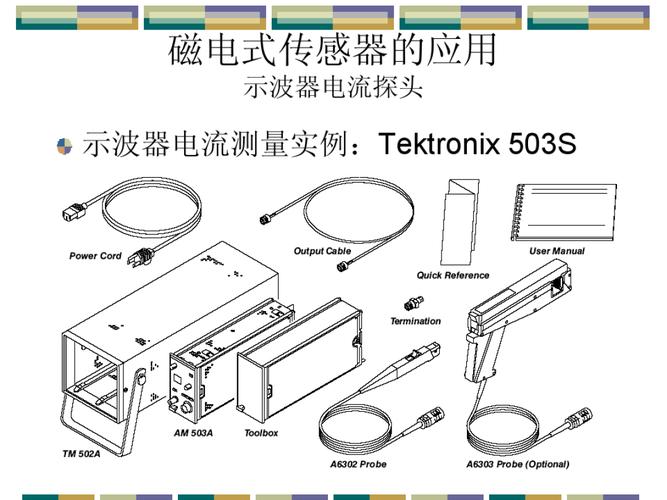 磁电式传感器的应用
示波器电流探头

示波器电流测量实例：Tektronix 503S

Power Cord
Output Cable
Quick Reference
User Manual
Termination
TM 502A
AM 503A
Toolbox
A6302 Probe
A6303 Probe (Optional)