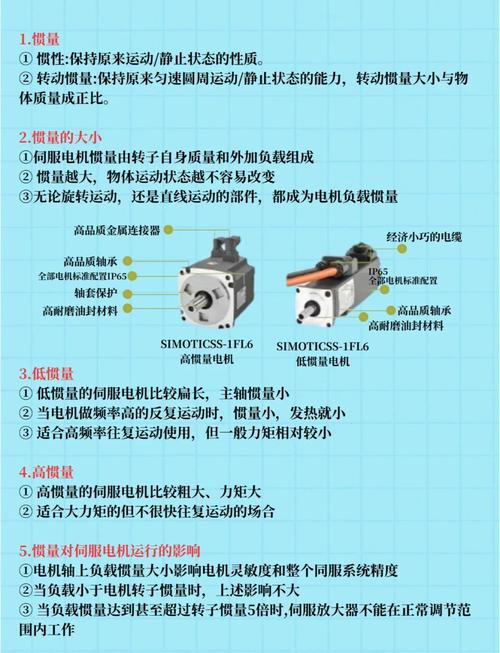 1.惯量
① 惯性:保持原来运动/静止状态的性质。
② 转动惯量:保持原来匀速圆周运动/静止状态的能力，转动惯量大小与物体质量成正比。

2.惯量的大小
①伺服电机惯量由转子自身质量和外加负载组成
② 惯量越大，物体运动状态越不容易改变
③无论旋转运动，还是直线运动的部件，都成为电机负载惯量

高品质金属连接器
高品质轴承
全部电机标准配置IP65
轴套保护
高耐磨油封材料
SIMOTICSS-1FL6
高惯量电机

经济小巧的电缆
IP65
全部电机标准配置
高品质轴承
高耐磨油封材料
SIMOTICSS-1FL6
低惯量电机

3.低惯量
① 低惯量的伺服电机比较扁长，主轴惯量小
② 当电机做频率高的反复运动时，惯量小，发热就小
③ 适合高频率往复运动使用，但一般力矩相对较小

4.高惯量
① 高惯量的伺服电机比较粗大、力矩大
② 适合大力矩的但不很快往复运动的场合

5.惯量对伺服电机运行的影响
①电机轴上负载惯量大小影响电机灵敏度和整个同服系统精度
②当负载小于电机转子惯量时，上述影响不大
③ 当负载惯量达到甚至超过转子惯量5倍时,伺服放大器不能在正常调节范围内工作