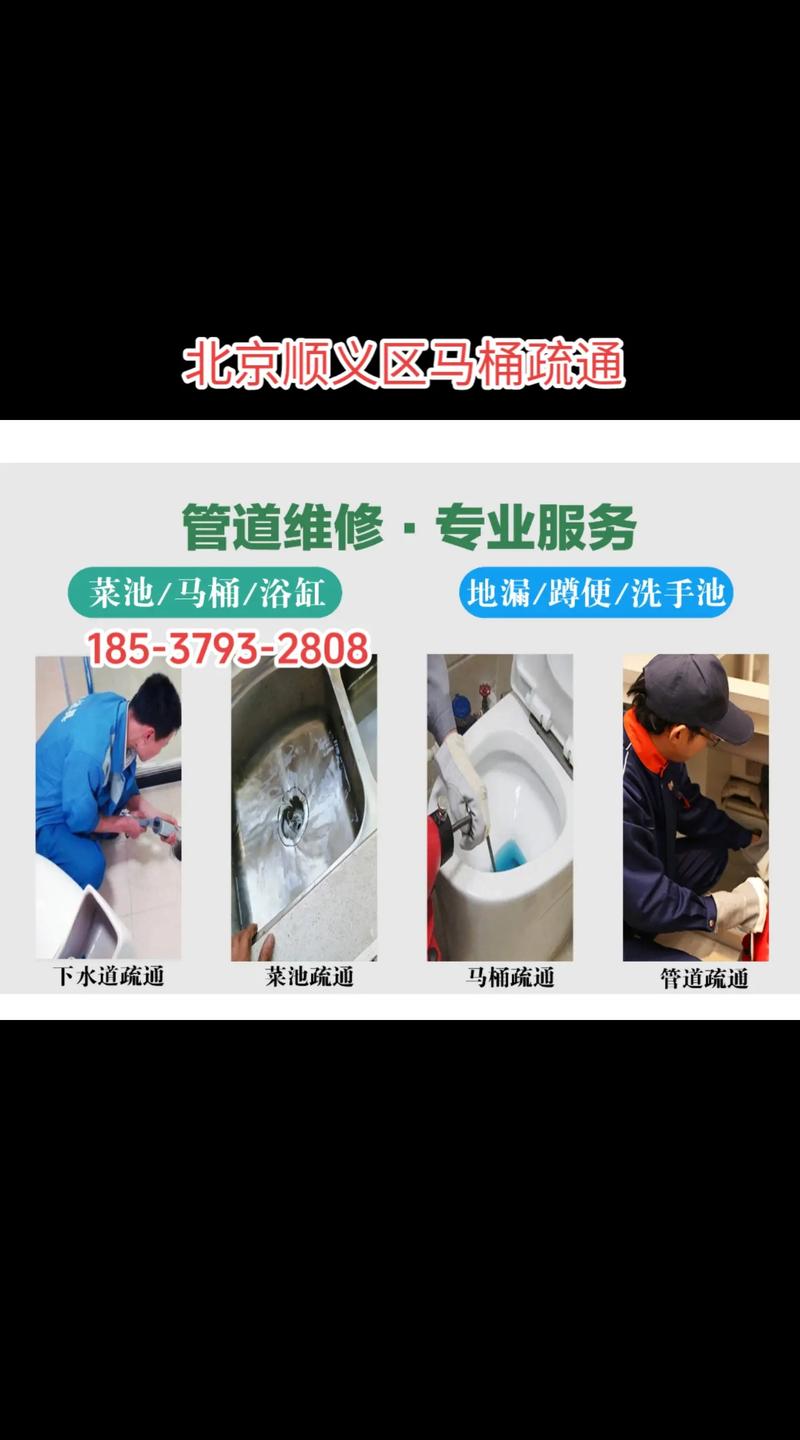 北京顺义区马桶疏通

管道维修 · 专业服务

菜池/马桶/浴缸

地漏/蹲便/洗手池

185-3793-2808

下水道疏通

菜池疏通

马桶疏通

管道疏通